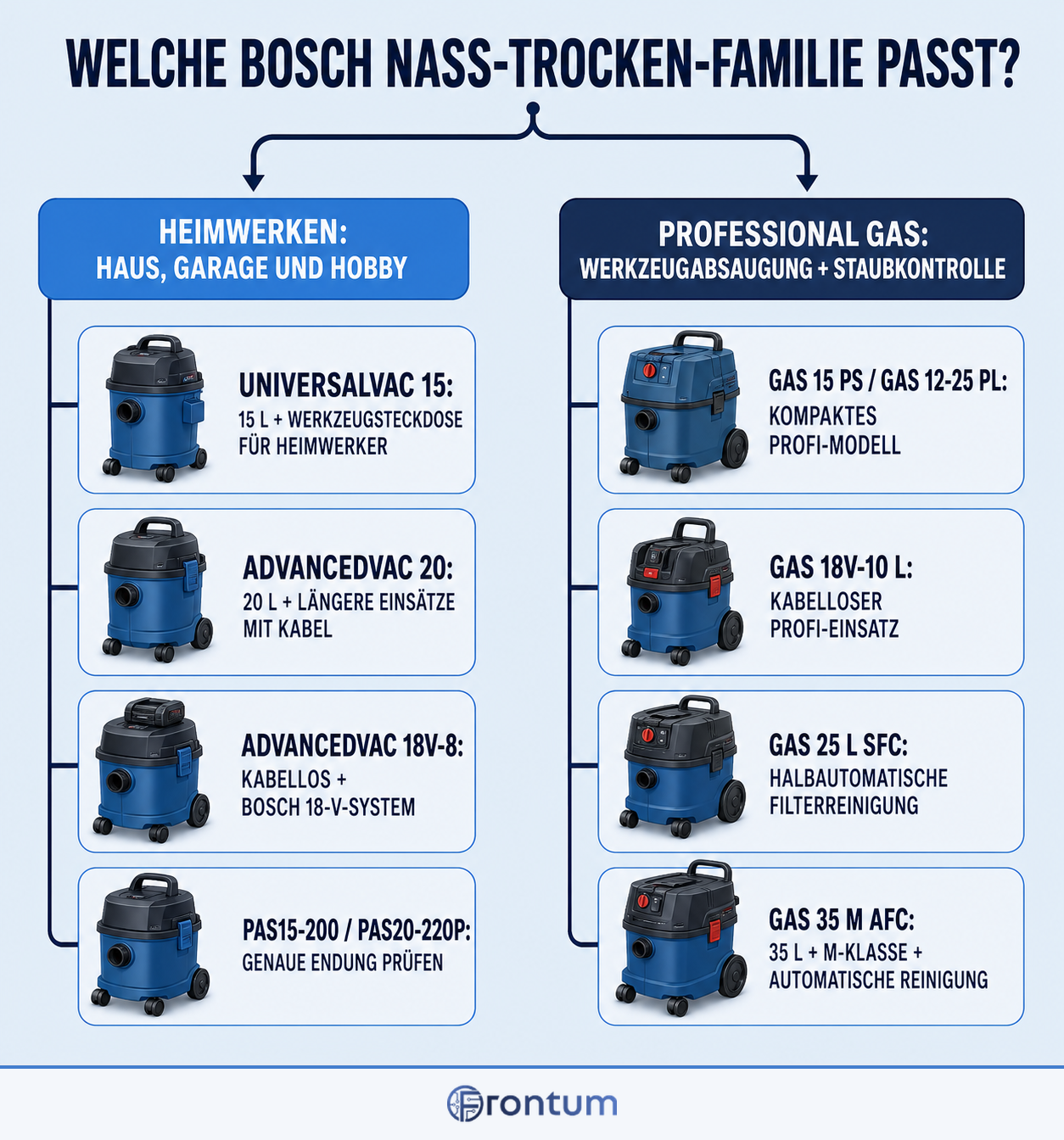 WELCHE BOSCH NASS-TROCKEN-FAMILIE PASST?

HEIMWERKEN:
HAUS, GARAGE UND HOBBY

UNIVERSALVAC 15:
15 L + WERKZEUGSTECKDOSE FÜR HEIMWERKER

ADVANCEDVAC 20:
20 L + LÄNGERE EINSÄTZE MIT KABEL

ADVANCEDVAC 18V-8:
KABELLOS + BOSCH 18-V-SYSTEM

PAS15-200 / PAS20-220P:
GENAUE ENDUNG PRÜFEN

PROFESSIONAL GAS:
WERKZEUGABSAUGUNG + STAUBKONTROLLE

GAS 15 PS / GAS 12-25 PL:
KOMPAKTES PROFI-MODELL

GAS 18V-10 L:
KABELLOSER PROFI-EINSATZ

GAS 25 L SFC:
HALBAUTOMATISCHE FILTERREINIGUNG

GAS 35 M AFC:
35 L + M-KLASSE + AUTOMATISCHE REINIGUNG

Frontum