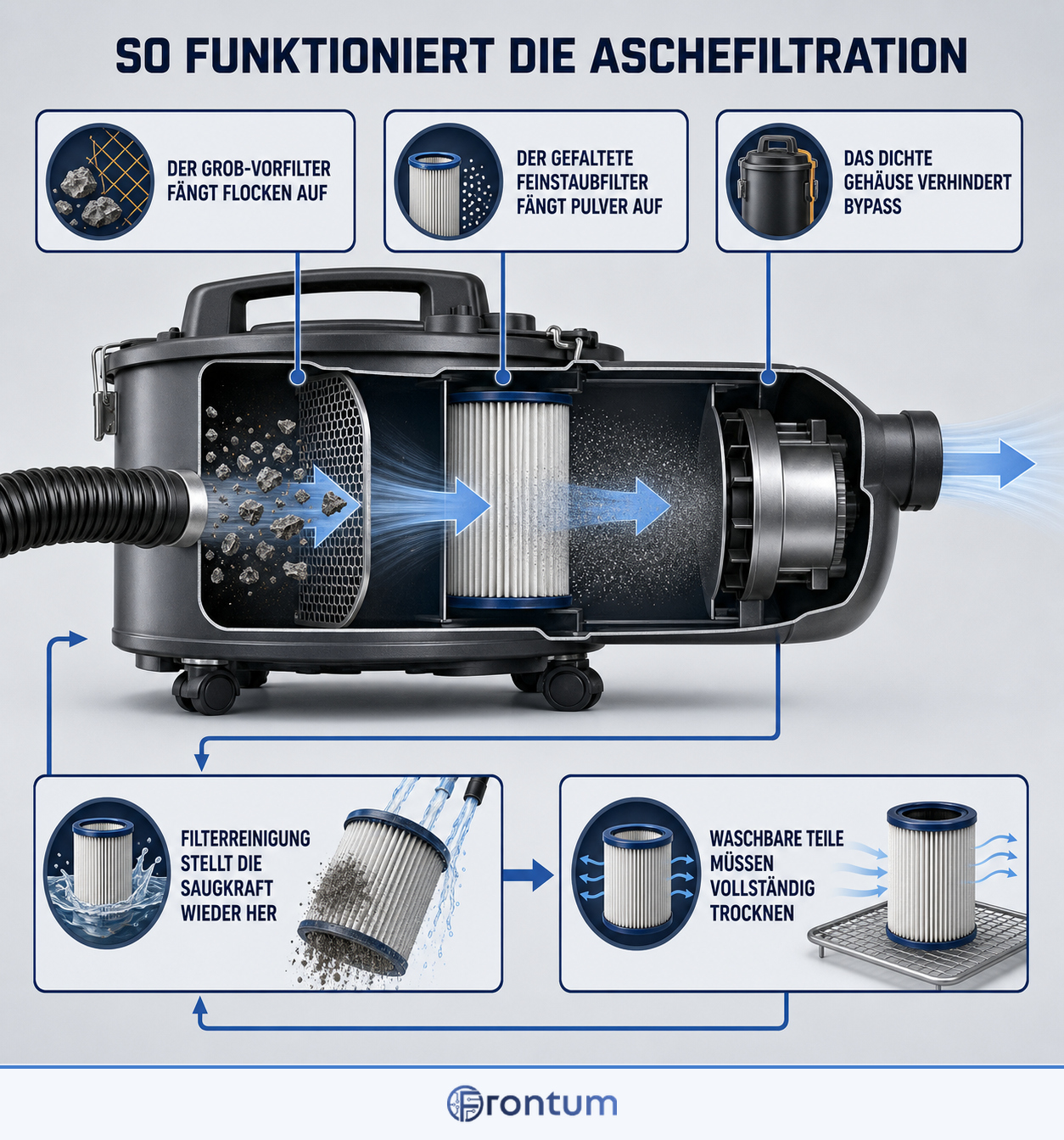 SO FUNKTIONIERT DIE ASCHEFILTRATION

DER GROB-VORFILTER FÄNGT FLOCKEN AUF

DER GEFALTETE FEINSTAUBFILTER FÄNGT PULVER AUF

DAS DICHTE GEHÄUSE VERHINDERT BYPASS

FILTERREINIGUNG STELLT DIE SAUGKRAFT WIEDER HER

WASCHBARE TEILE MÜSSEN VOLLSTÄNDIG TROCKNEN

Frontum